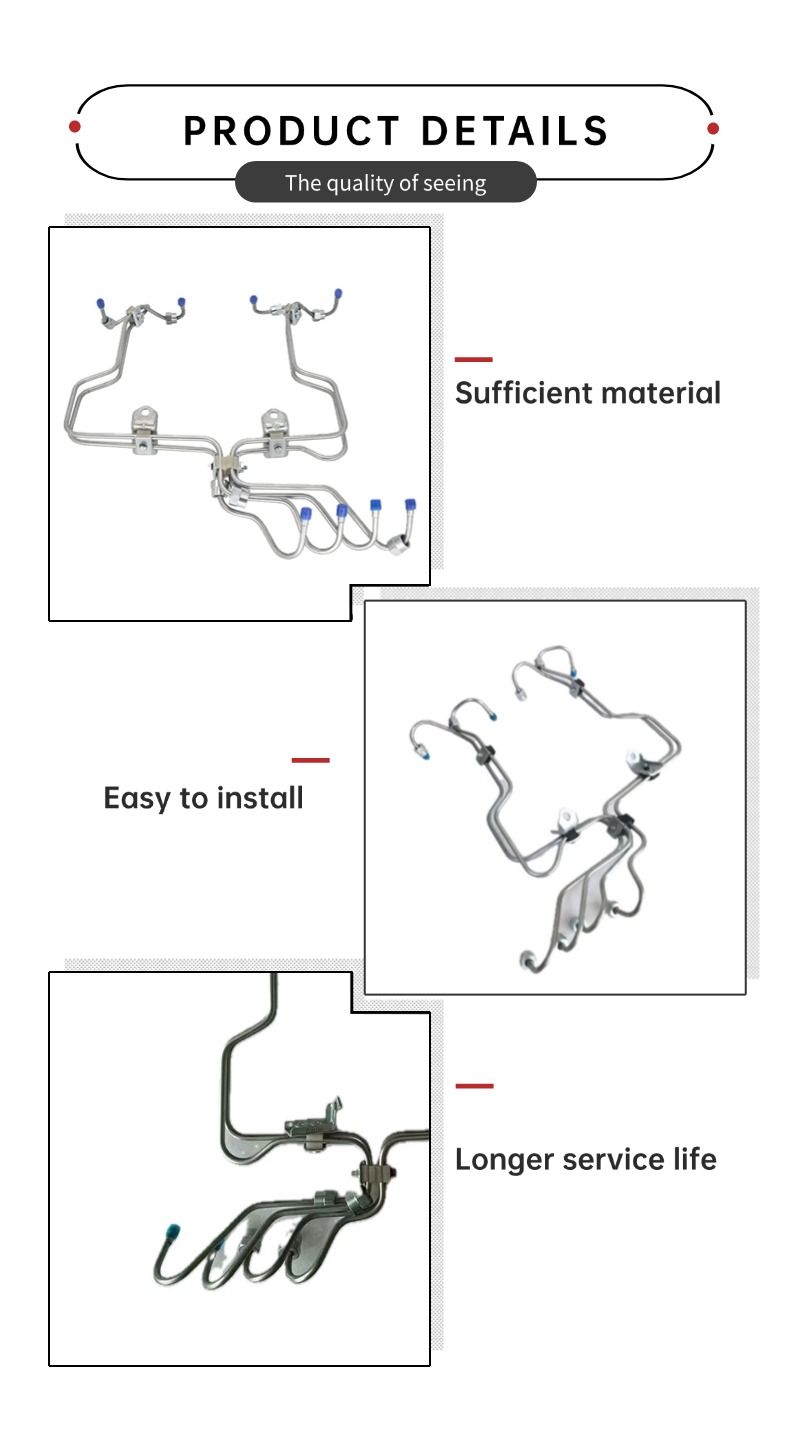 PRODUCT DETAILS

The quality of seeing

Sufficient material

Easy to install

Longer service life