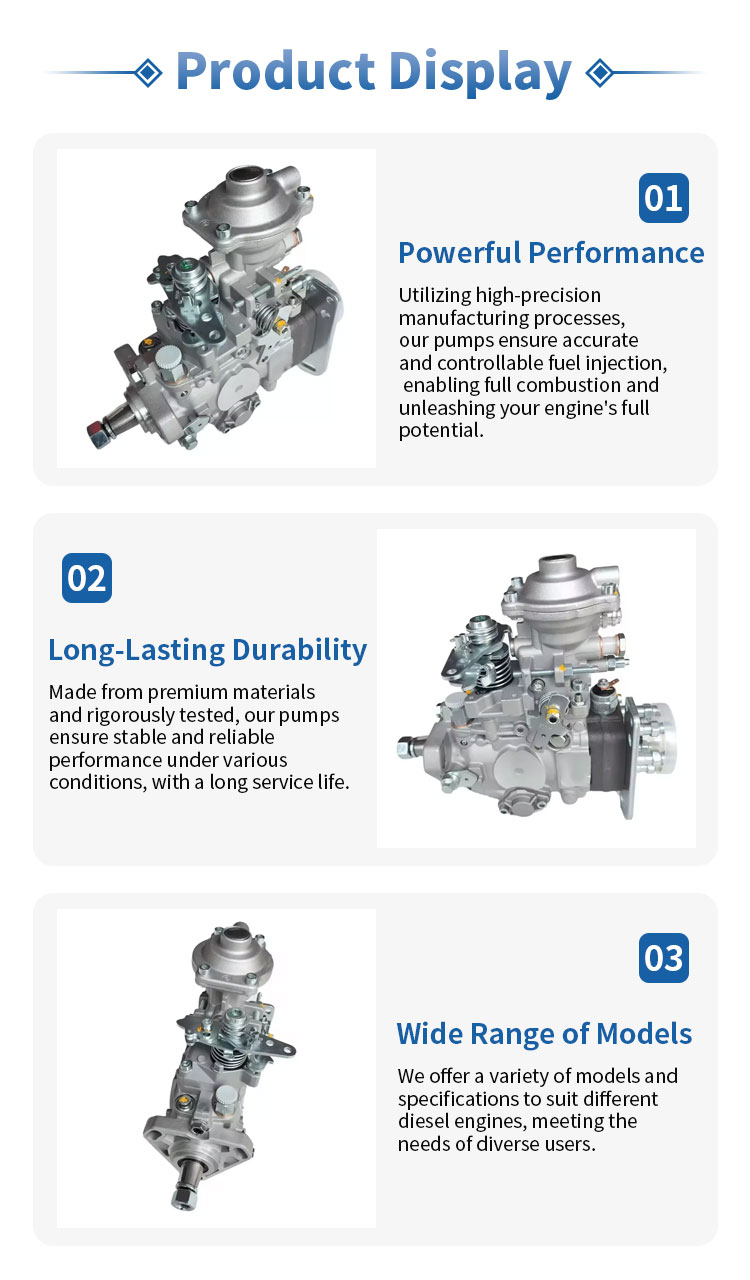 Product Display

01

Powerful Performance

Utilizing high-precision manufacturing processes, our pumps ensure accurate and controllable fuel injection, enabling full combustion and unleashing your engine's full potential.

02

Long-Lasting Durability

Made from premium materials and rigorously tested, our pumps ensure stable and reliable performance under various conditions, with a long service life.

03

Wide Range of Models

We offer a variety of models and specifications to suit different diesel engines, meeting the needs of diverse users.