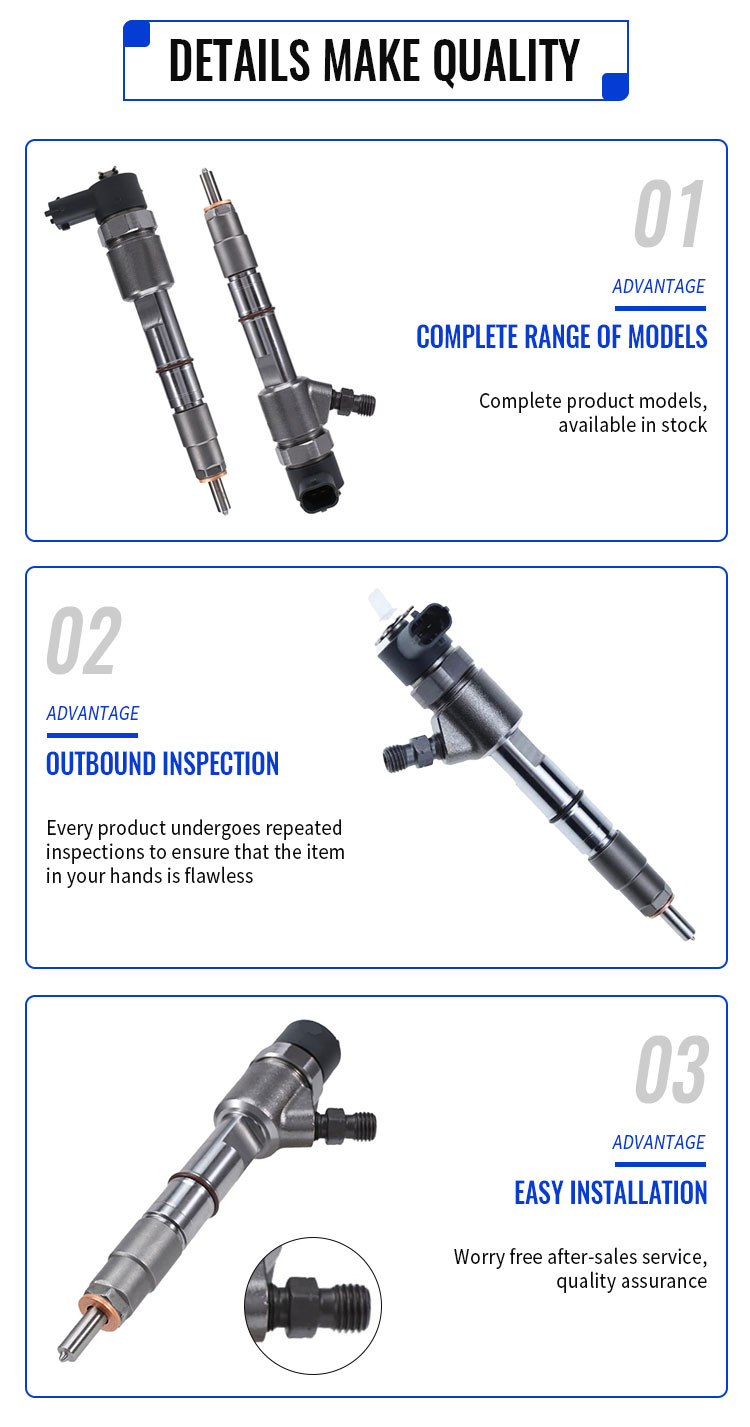 DETAILS MAKE QUALITY

01

ADVANTAGE

COMPLETE RANGE OF MODELS

Complete product models, available in stock

02

ADVANTAGE

OUTBOUND INSPECTION

Every product undergoes repeated inspections to ensure that the item in your hands is flawless

03

ADVANTAGE

EASY INSTALLATION

Worry free after-sales service, quality assurance