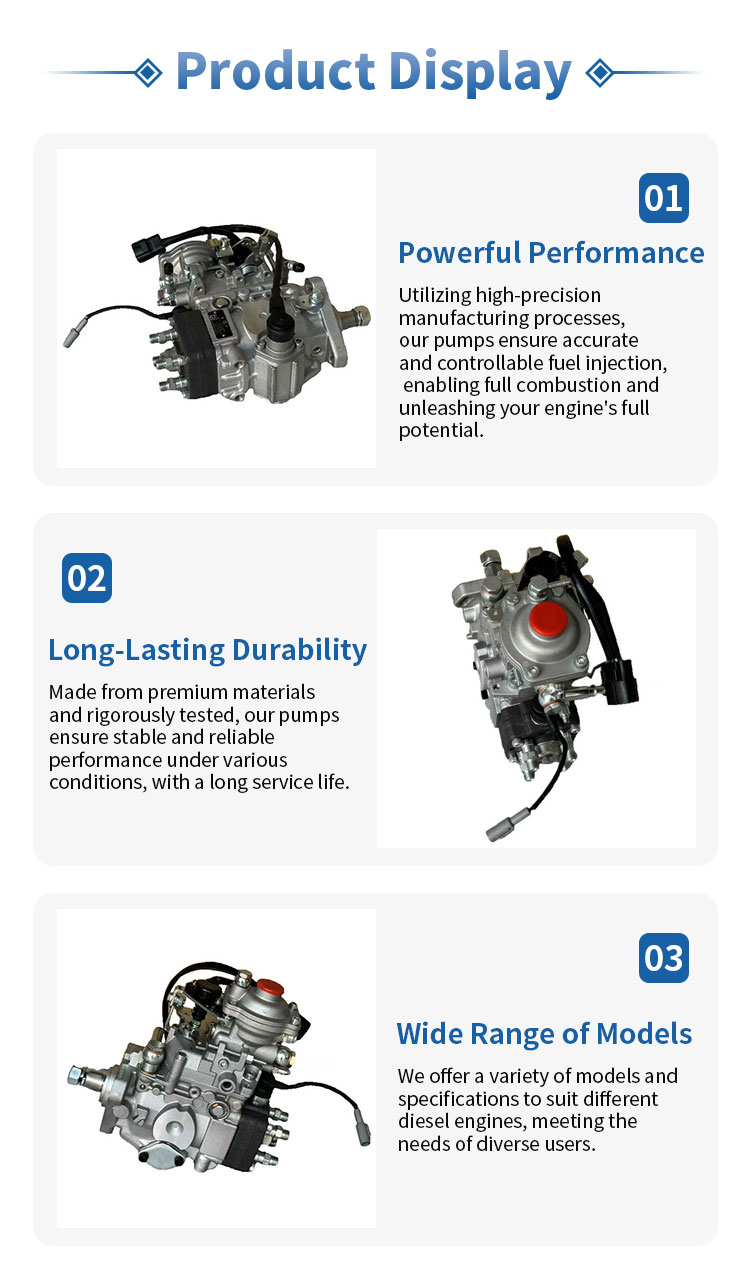 Product Display

01

Powerful Performance

Utilizing high-precision manufacturing processes, our pumps ensure accurate and controllable fuel injection, enabling full combustion and unleashing your engine's full potential.

02

Long-Lasting Durability

Made from premium materials and rigorously tested, our pumps ensure stable and reliable performance under various conditions, with a long service life.

03

Wide Range of Models

We offer a variety of models and specifications to suit different diesel engines, meeting the needs of diverse users.