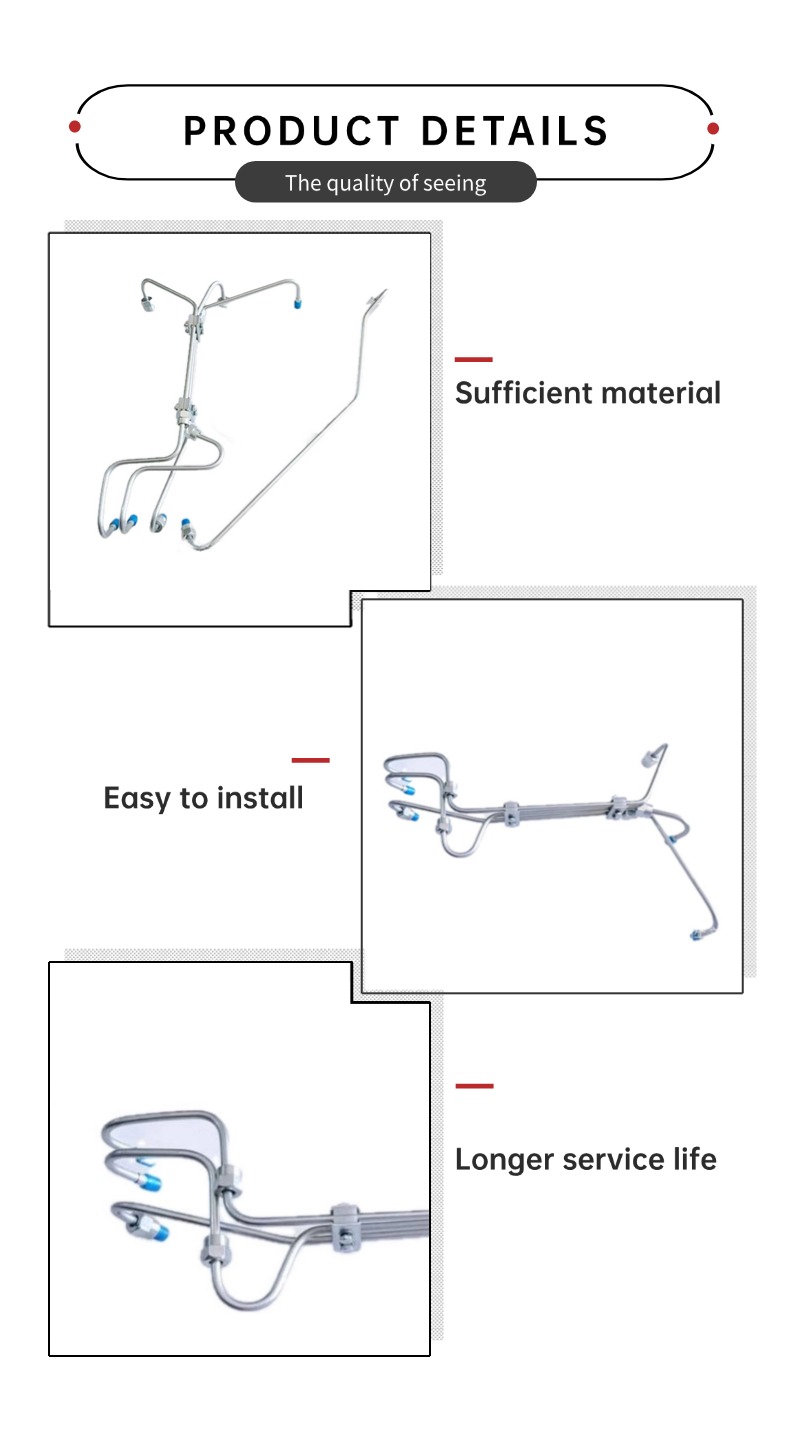 PRODUCT DETAILS

The quality of seeing

Sufficient material

Easy to install

Longer service life