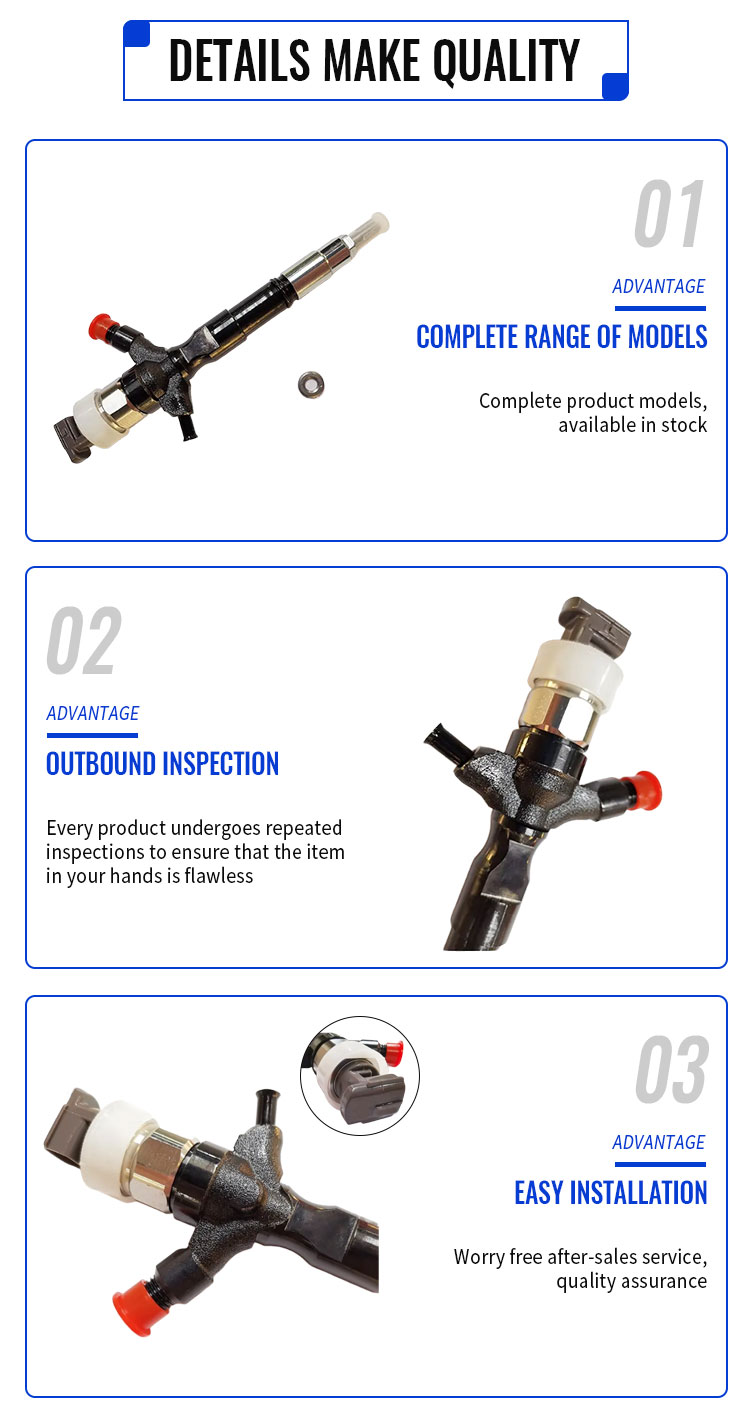 DETAILS MAKE QUALITY

01

ADVANTAGE

COMPLETE RANGE OF MODELS

Complete product models, available in stock

02

ADVANTAGE

OUTBOUND INSPECTION

Every product undergoes repeated inspections to ensure that the item in your hands is flawless

03

ADVANTAGE

EASY INSTALLATION

Worry free after-sales service, quality assurance